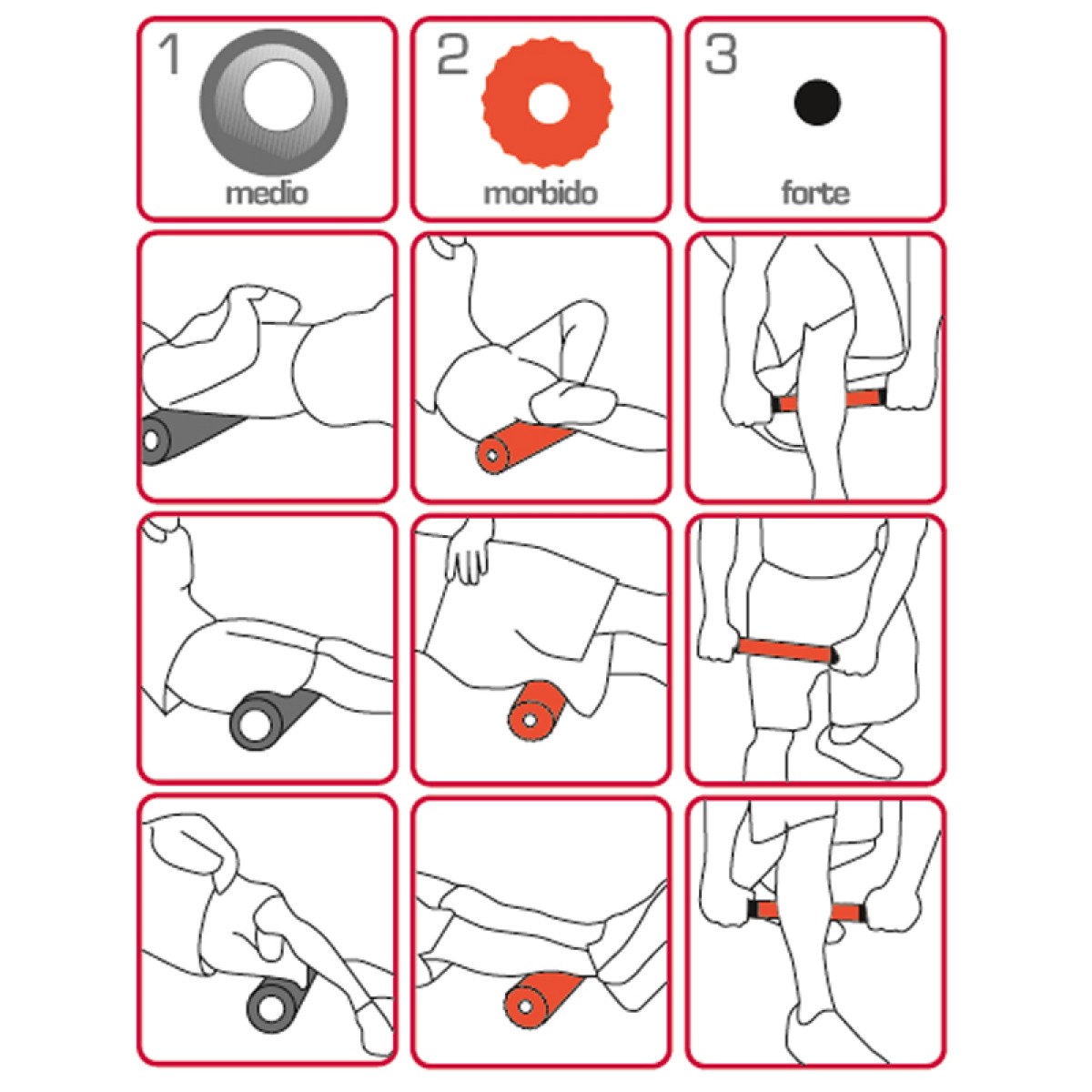 1
medio

2
morbido

3
forte