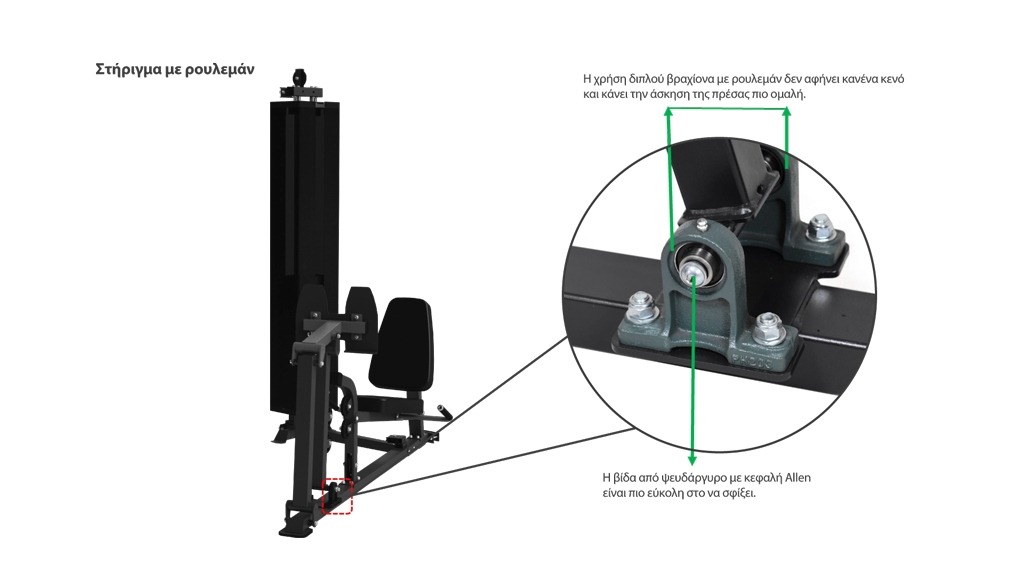 Στήριγμα με ρουλεμάν

Η χρήση διπλού βραχίονα με ρουλεμάν δεν αφήνει κανένα κενό και κάνει την άσκηση της πρέσας πιο ομαλή.

Η βίδα από ψευδάργυρο με κεφαλή Allen είναι πιο εύκολη στο να σφίξει.