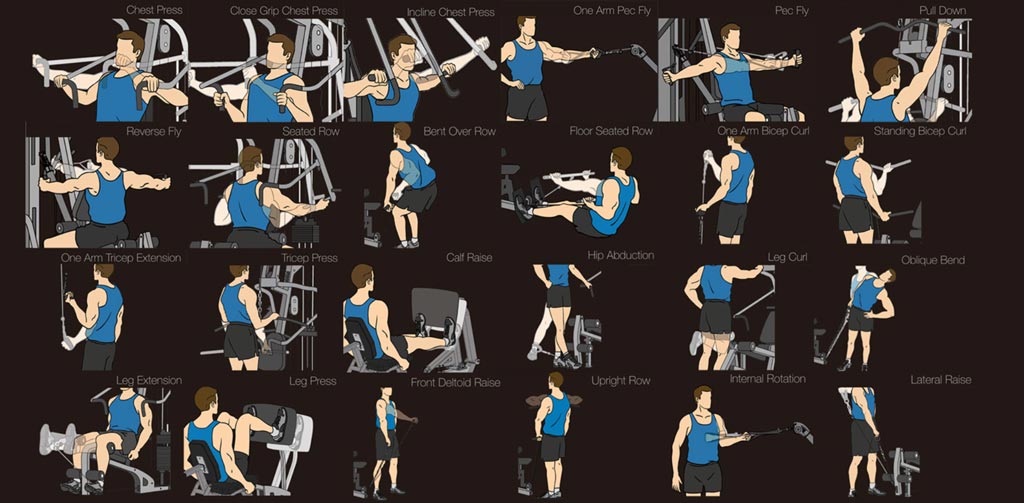 Chest Press
Close Grip Chest Press
Incline Chest Press
One Arm Pec Fly
Pec Fly
Pull Down
Reverse Fly
Seated Row
Bent Over Row
Floor Seated Row
One Arm Bicep Curl
Standing Bicep Curl
One Arm Tricep Extension
Tricep Press
Calf Raise
Hip Abduction
Leg Curl
Oblique Bend
Leg Extension
Leg Press
Front Deltoid Raise
Upright Row
Internal Rotation
Lateral Raise